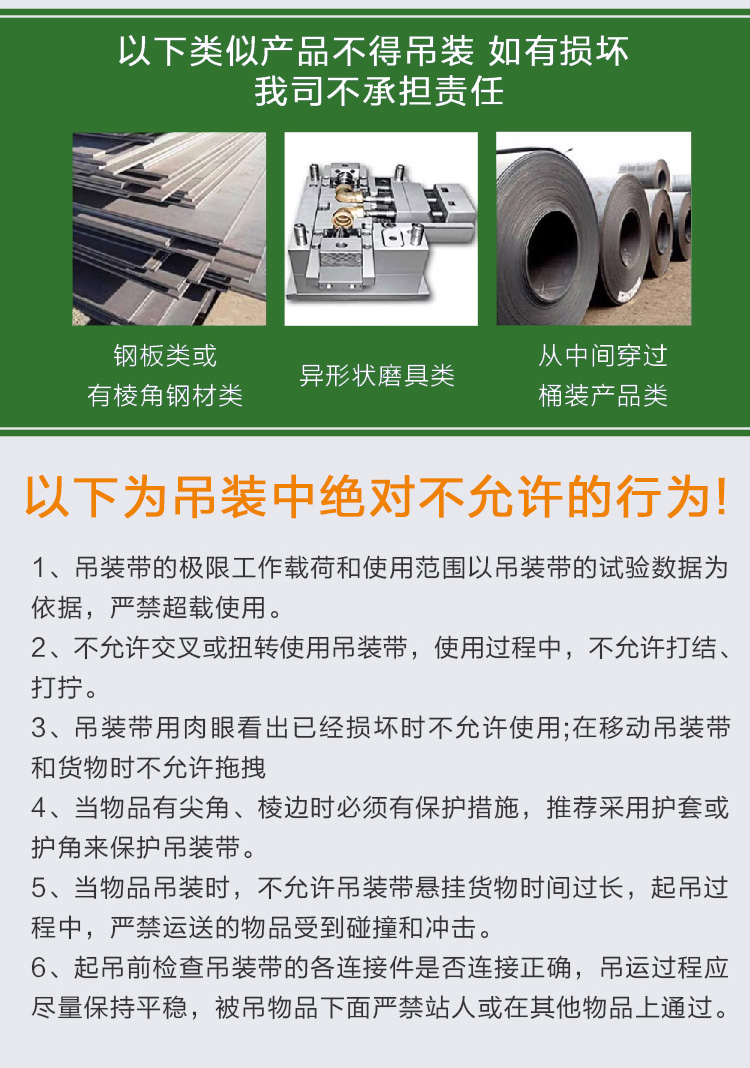 以下类似产品不得吊装 如有损坏
我司不承担责任

钢板类或
有棱角钢材类

异形状磨具类

从中间穿过
桶装产品类

以下为吊装中绝对不允许的行为!

1、吊装带的极限工作载荷和使用范围以吊装带的试验数据为依据，严禁超载使用。

2、不允许交叉或扭转使用吊装带，使用过程中，不允许打结、打拧。

3、吊装带用肉眼看出已经损坏时不允许使用;在移动吊装带和货物时不允许拖拽

4、当物品有尖角、棱边时必须有保护措施，推荐采用护套或护角来保护吊装带。

5、当物品吊装时，不允许吊装带悬挂货物时间过长，起吊过程中，严禁运送的物品受到碰撞和冲击。

6、起吊前检查吊装带的各连接件是否连接正确，吊运过程应尽量保持平稳，被吊物品下面严禁站人或在其他物品上通过。